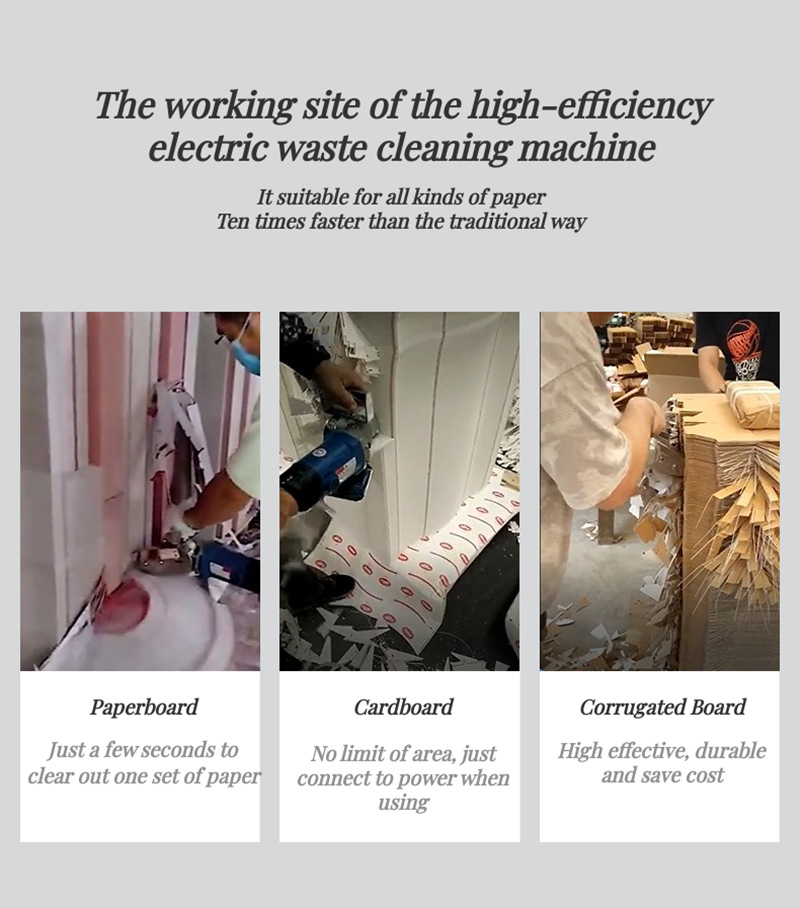 The working site of the high-efficiency electric waste cleaning machine

It suitable for all kinds of paper
Ten times faster than the traditional way

Paperboard

Just a few seconds to clear out one set of paper

Cardboard

No limit of area, just connect to power when using

Corrugated Board

High effective, durable and save cost